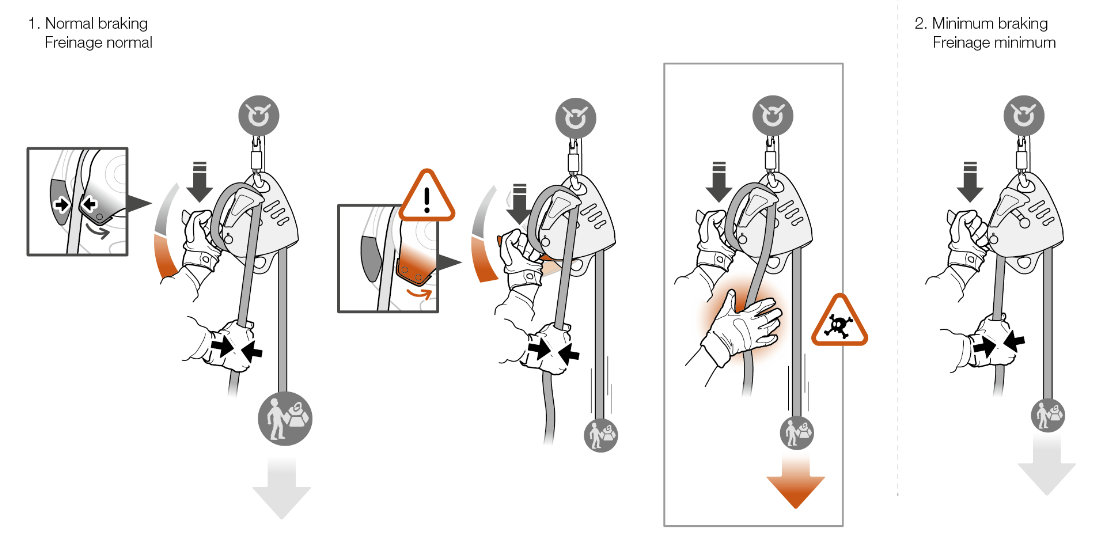 1. Normal braking
Freinage normal

2. Minimum braking
Freinage minimum